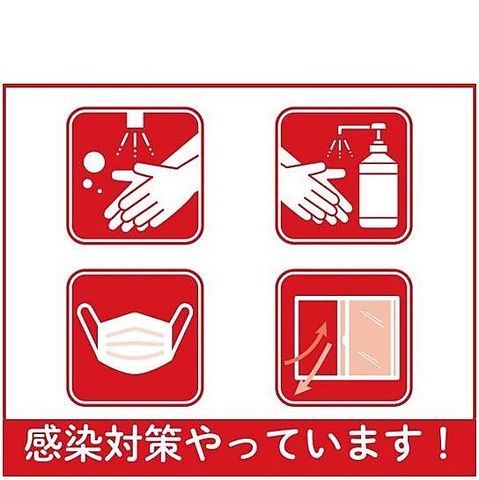 感染対策やっています！