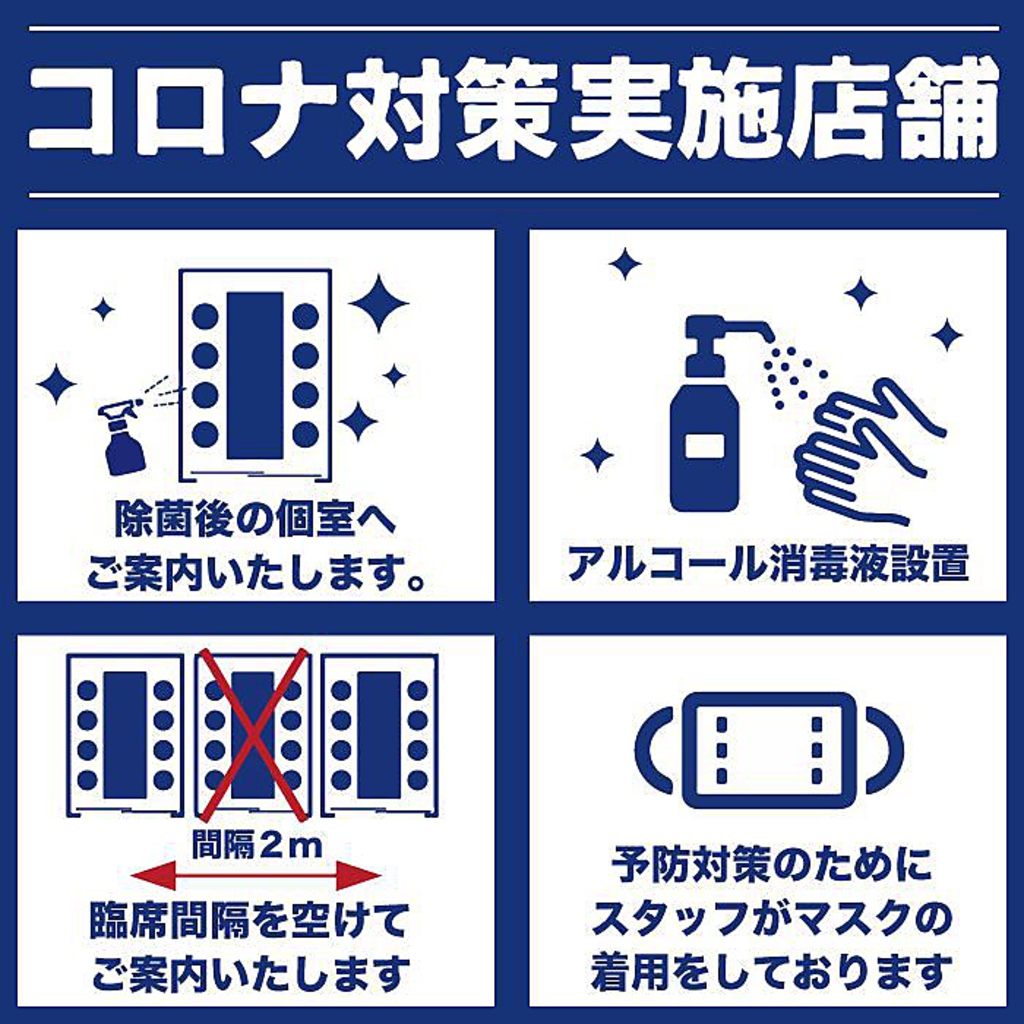 コロナ対策実施店舗

除菌後の個室へ
ご案内いたします。

アルコール消毒液設置

間隔2m

臨席間隔を空けて
ご案内いたします

予防対策のために
スタッフがマスクの
着用をしております