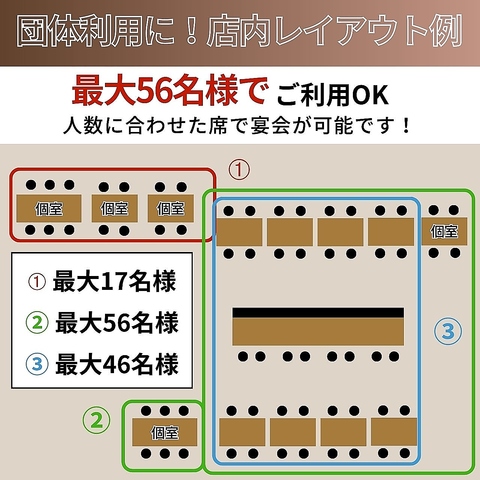 団体利用に！店内レイアウト例

最大56名様で ご利用OK
人数に合わせた席で宴会が可能です！

①

個室 個室 個室

個室

① 最大17名様
② 最大56名様
③ 最大46名様

③

②

個室