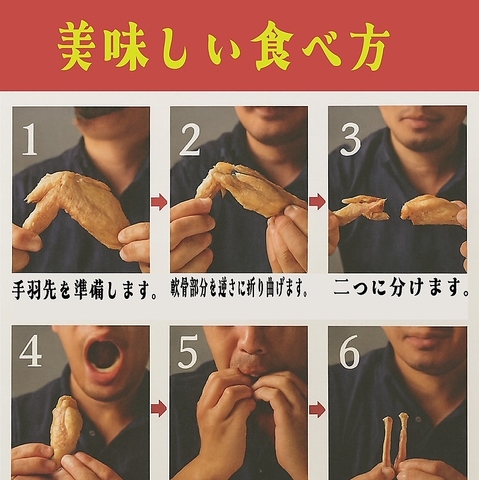 美味しい食べ方

1

手羽先を準備します。

2

軟骨部分を逆さに折り曲げます。

3

二つに分けます。

4

5

6