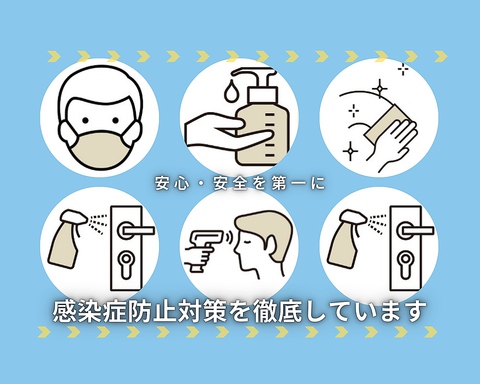 安心・安全を第一に

感染症防止対策を徹底しています